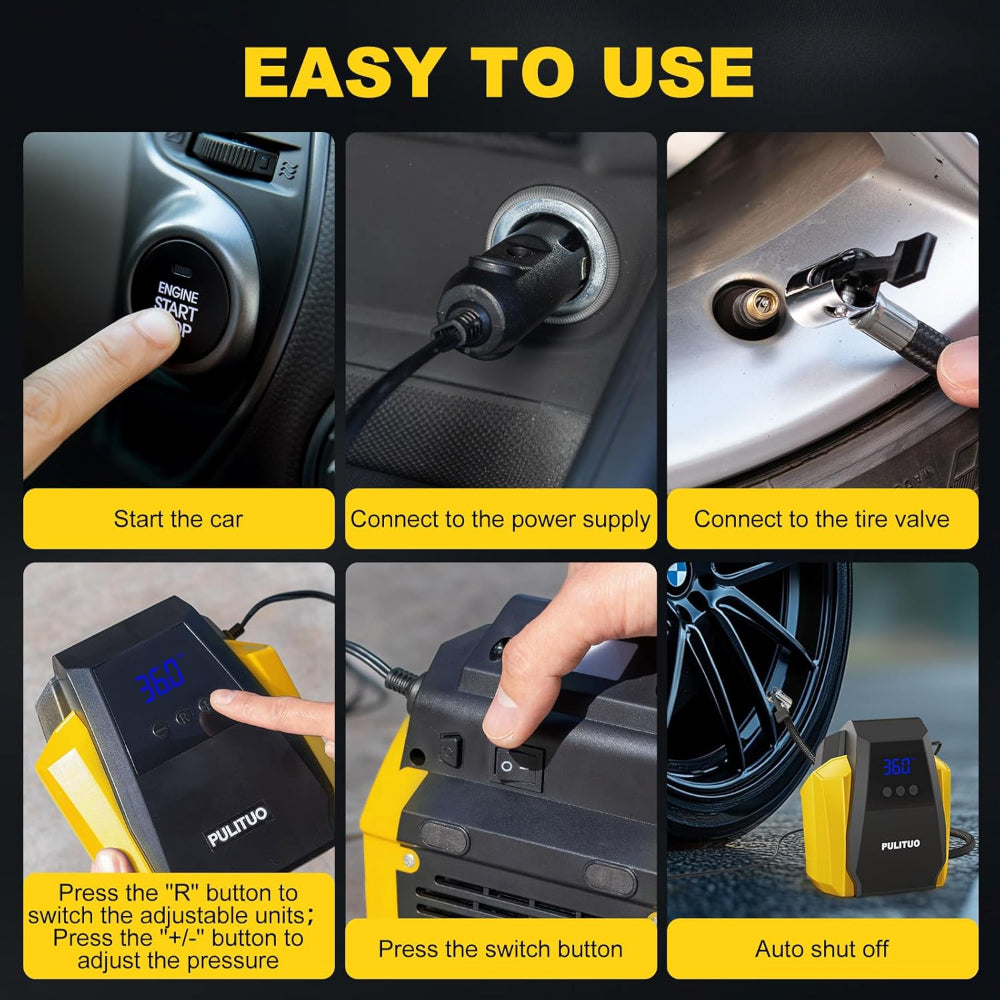 EASY TO USE

ENGINE START STOP

Start the car

Connect to the power supply

Connect to the tire valve

36.0

PULITUO

Press the "R" button to switch the adjustable units; Press the "+/-" button to adjust the pressure

Press the switch button

36.0

PULITUO

Auto shut off