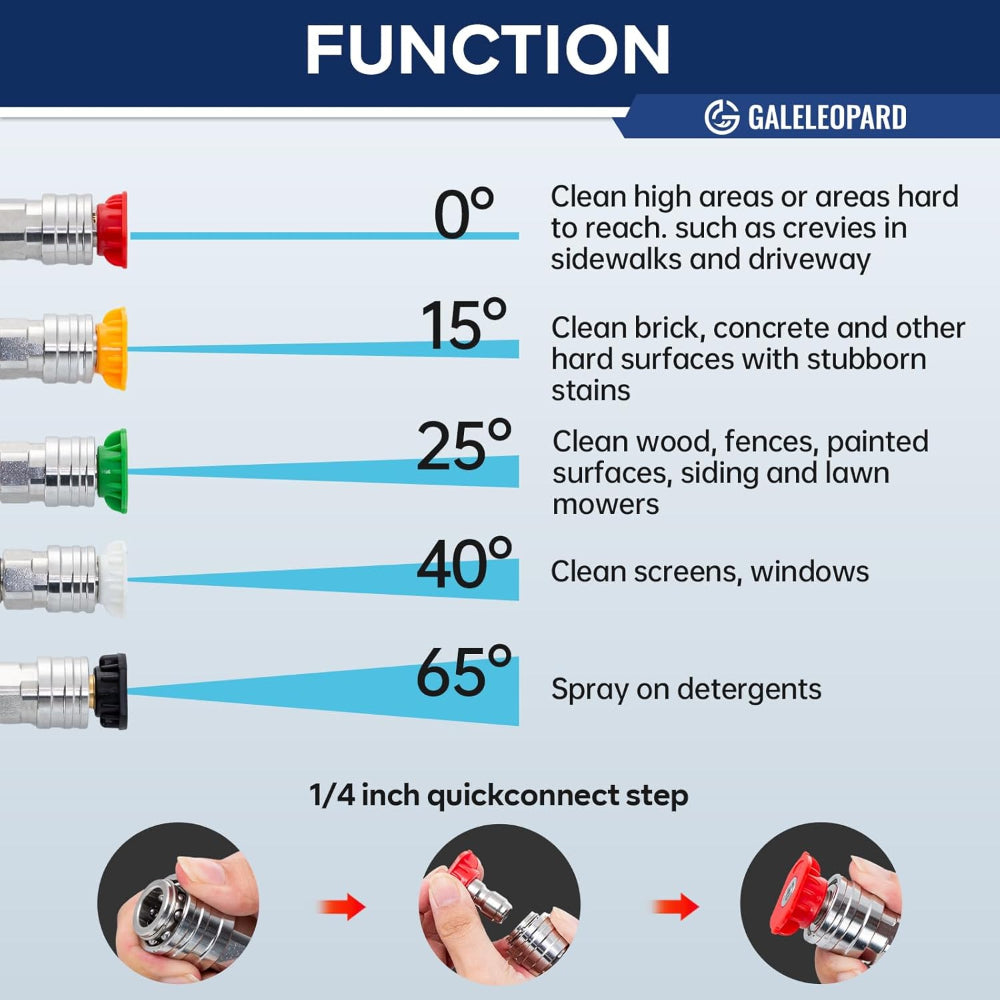 FUNCTION

GALELEOPARD

0°

Clean high areas or areas hard to reach. such as crevies in sidewalks and driveway

15°

Clean brick, concrete and other hard surfaces with stubborn stains

25°

Clean wood, fences, painted surfaces, siding and lawn mowers

40°

Clean screens, windows

65°

Spray on detergents

1/4 inch quickconnect step