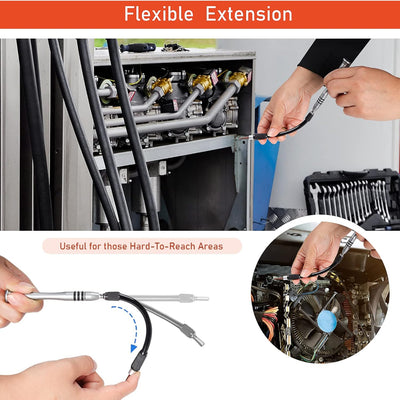 Flexible Extension

Useful for those Hard-To-Reach Areas