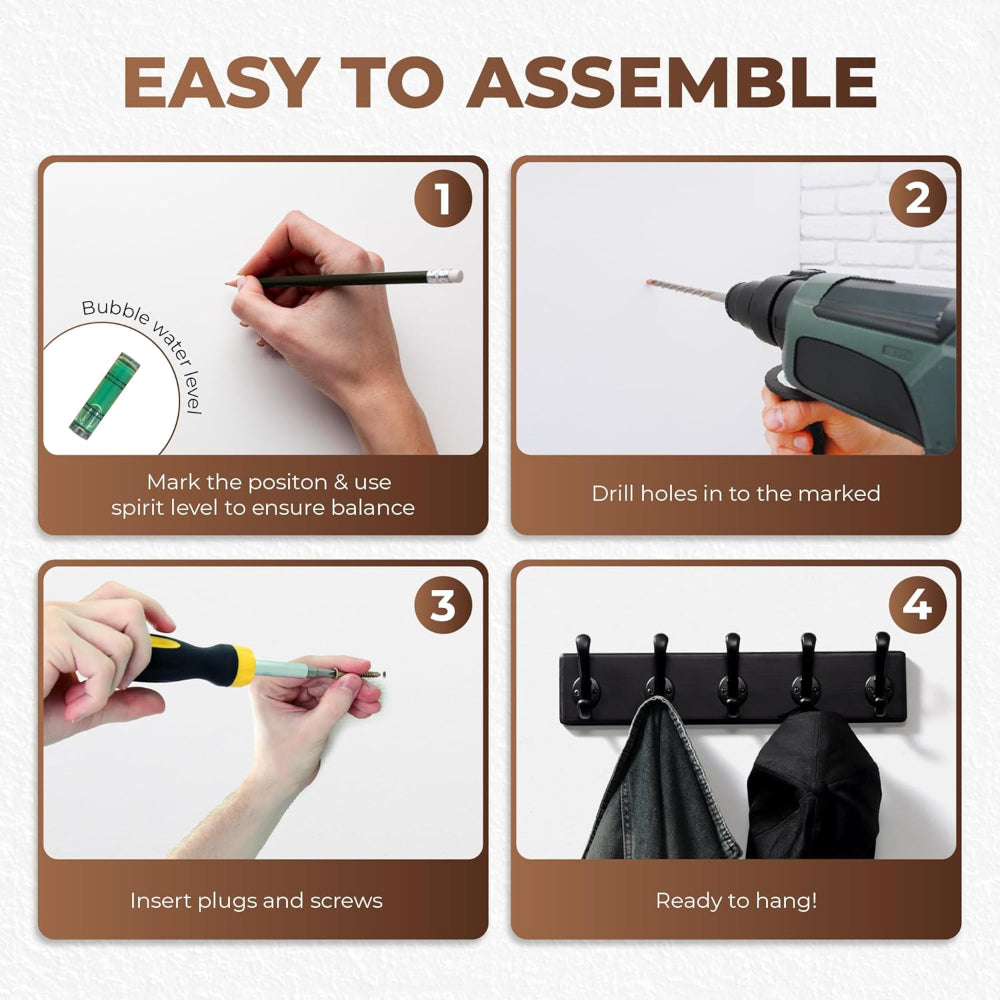 EASY TO ASSEMBLE

1

Bubble water level

Mark the positon & use spirit level to ensure balance

2

Drill holes in to the marked

3

Insert plugs and screws

4

Ready to hang!