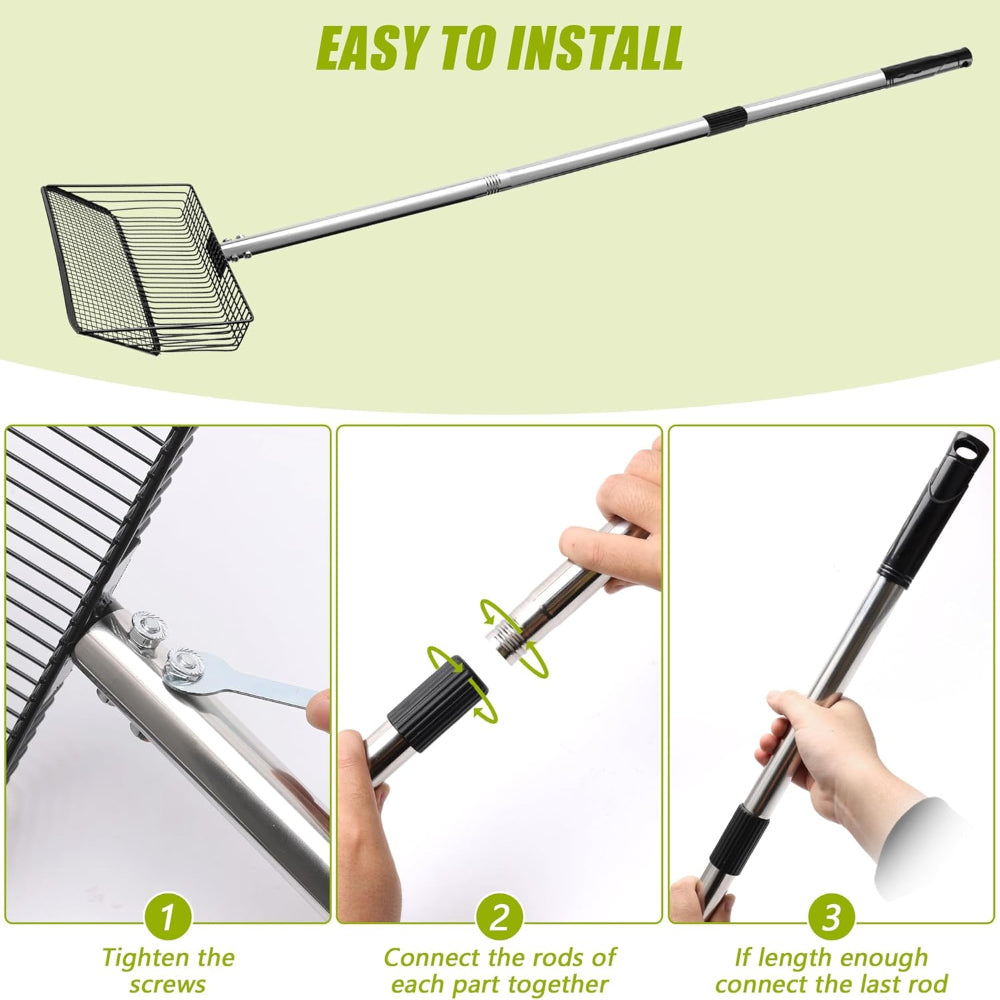 EASY TO INSTALL

1
Tighten the screws

2
Connect the rods of each part together

3
If length enough connect the last rod