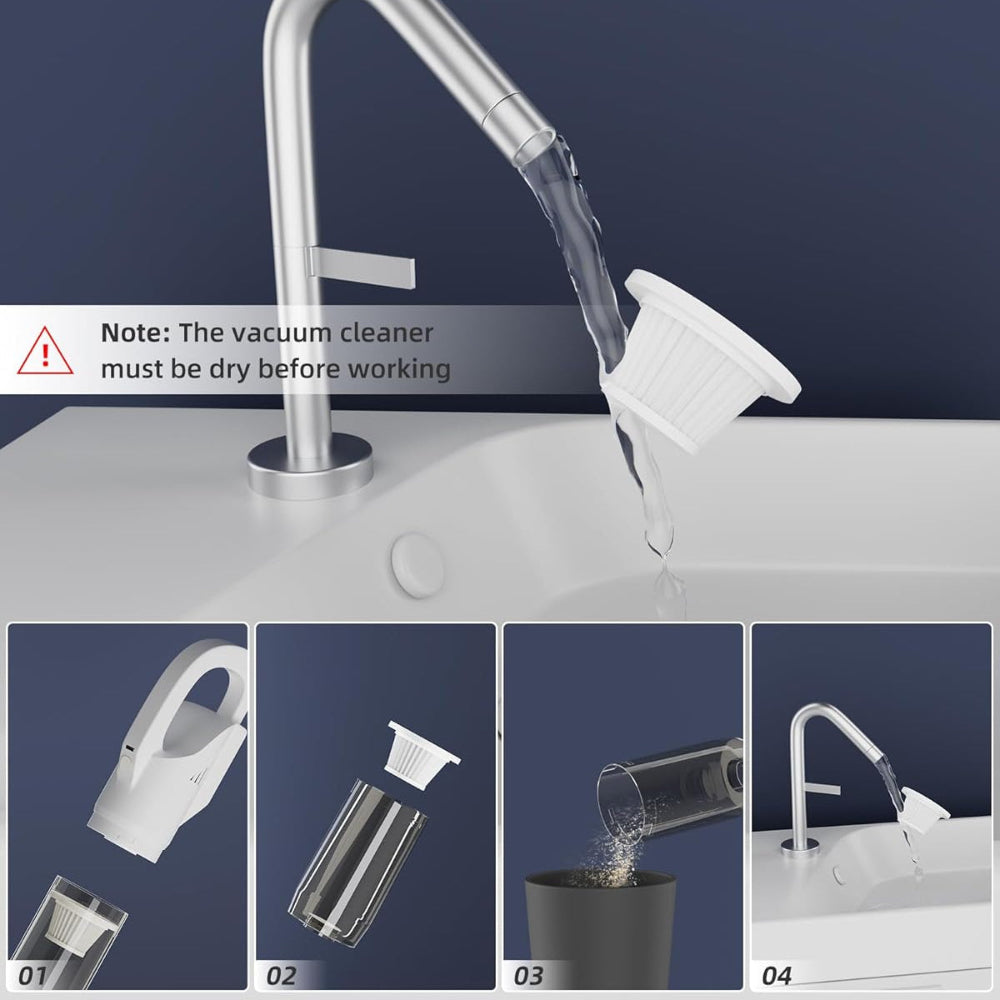 Note: The vacuum cleaner must be dry before working

01

02

03

04