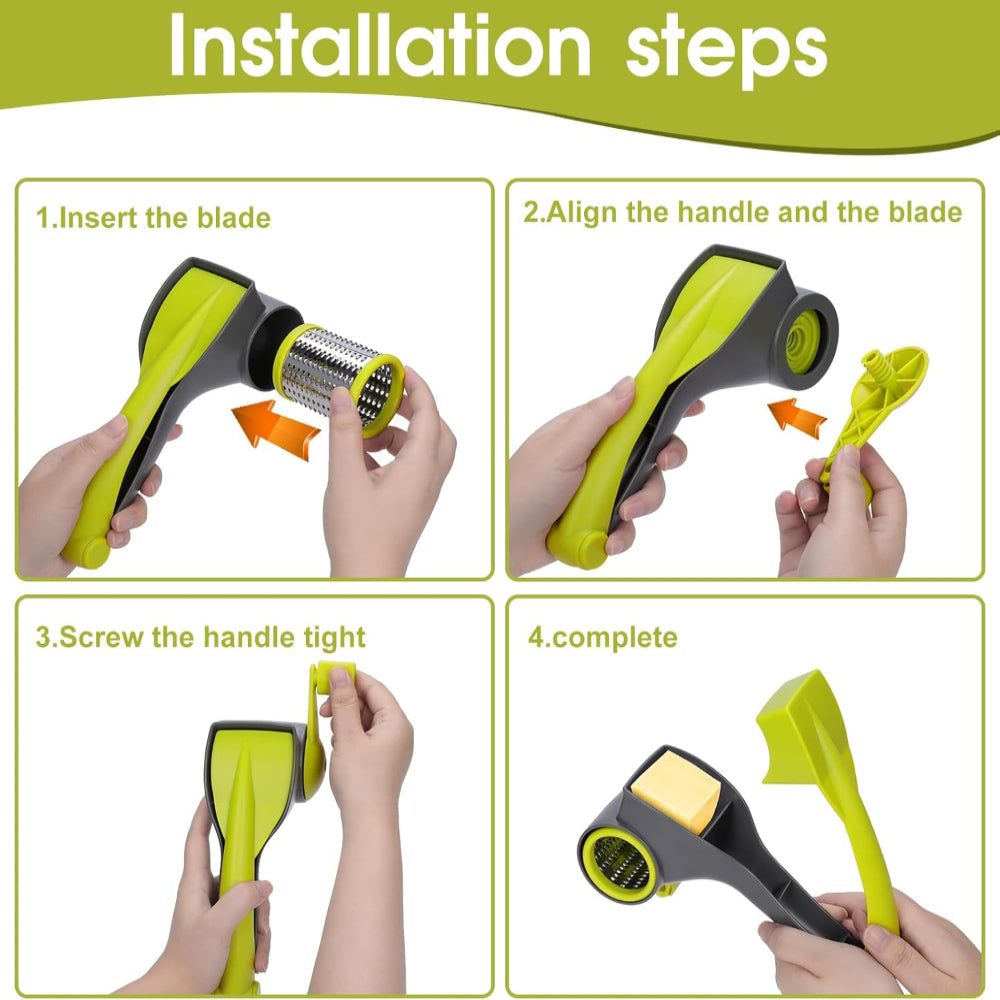 Installation steps

1.Insert the blade

2.Align the handle and the blade

3.Screw the handle tight

4.complete