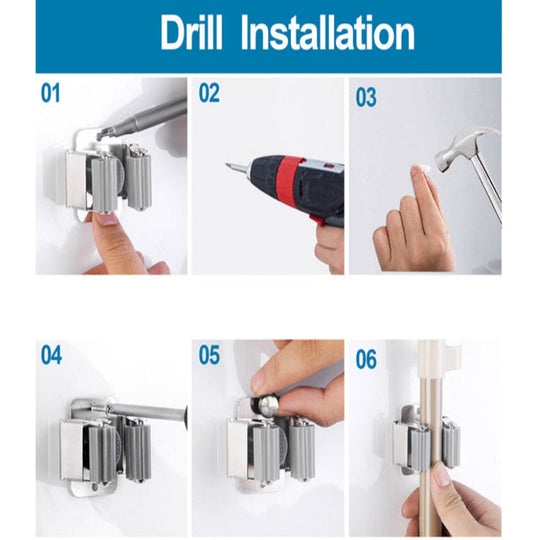 Drill Installation

01

02

03

04

05

06