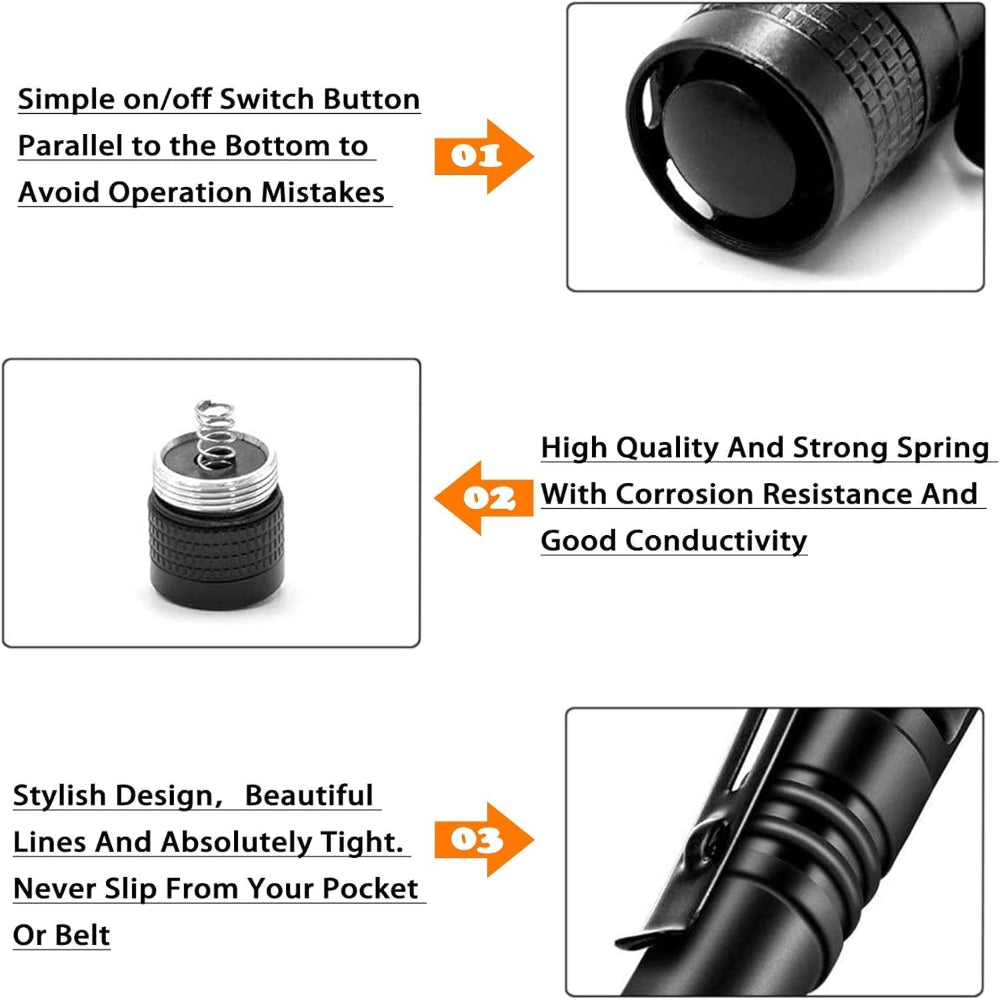 Simple on/off Switch Button Parallel to the Bottom to Avoid Operation Mistakes

01

02

High Quality And Strong Spring With Corrosion Resistance And Good Conductivity

Stylish Design， Beautiful Lines And Absolutely Tight. Never Slip From Your Pocket Or Belt

03