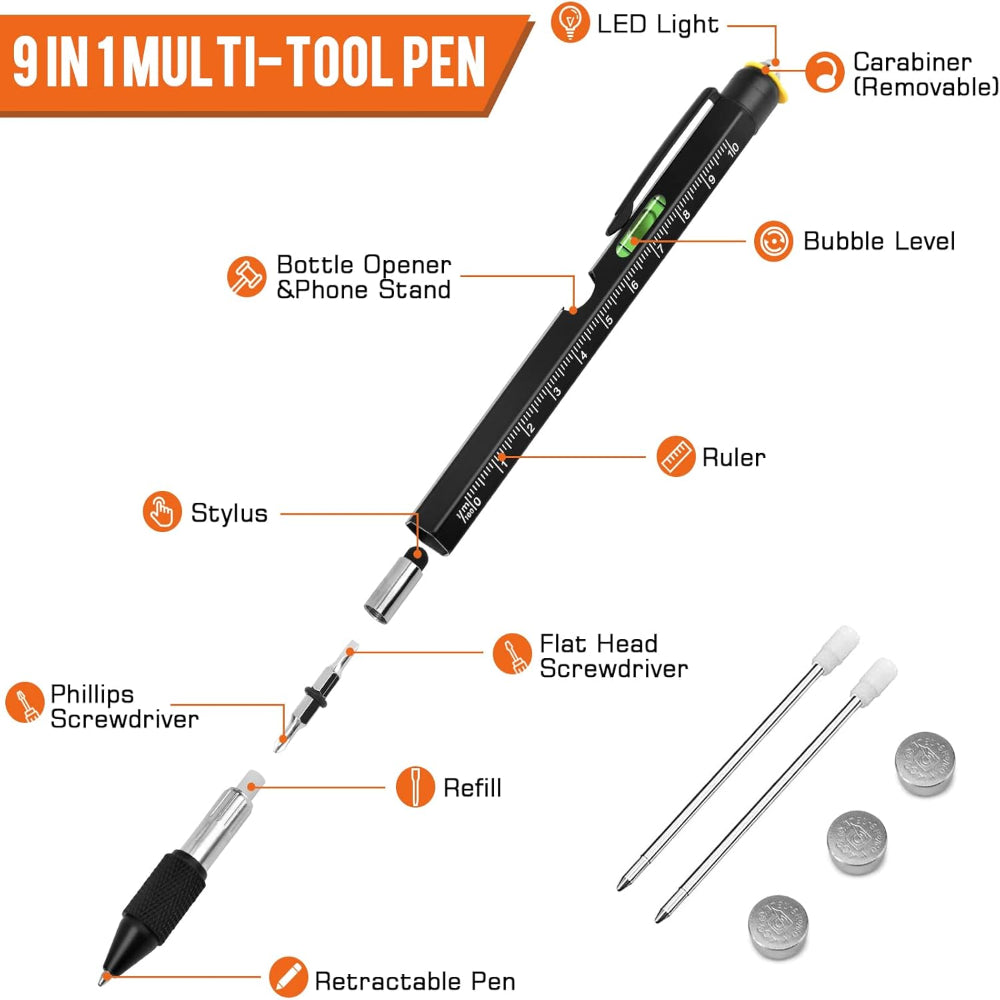 9 IN 1 MULTI-TOOL PEN

LED Light

Carabiner (Removable)

Bubble Level

Bottle Opener &Phone Stand

Ruler

Stylus

Flat Head Screwdriver

Phillips Screwdriver

Refill

Retractable Pen

0 1 2 3 4 5 6 7 8 9 10