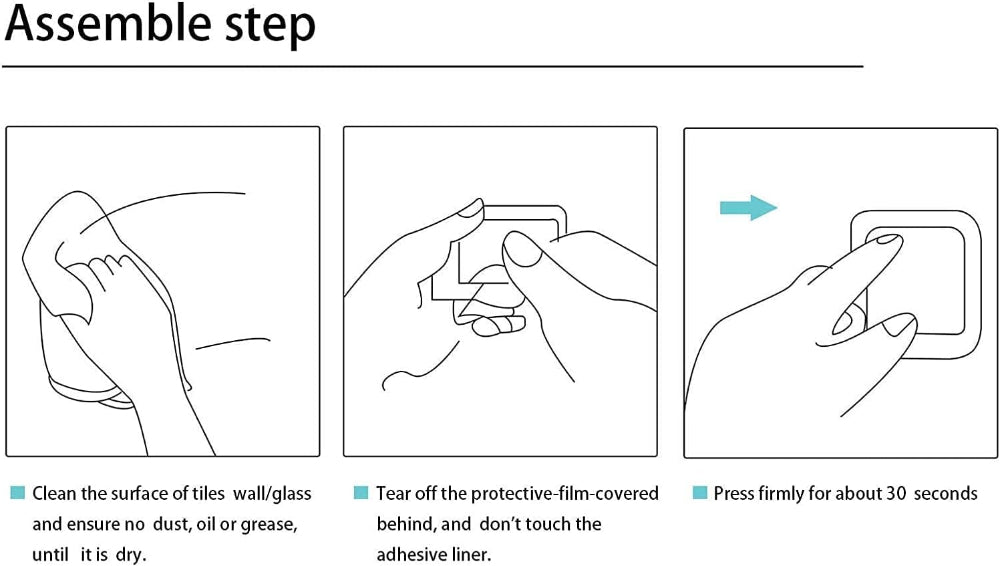 Assemble step

Clean the surface of tiles wall/glass and ensure no dust, oil or grease, until it is dry.

Tear off the protective-film-covered behind, and don't touch the adhesive liner.

Press firmly for about 30 seconds