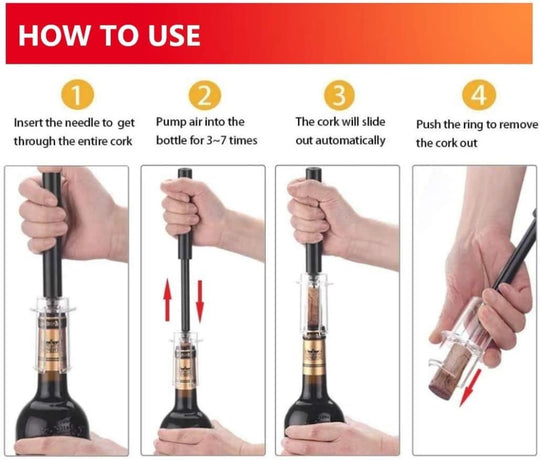 HOW TO USE

1
Insert the needle to get through the entire cork

2
Pump air into the bottle for 3~7 times

3
The cork will slide out automatically

4
Push the ring to remove the cork out