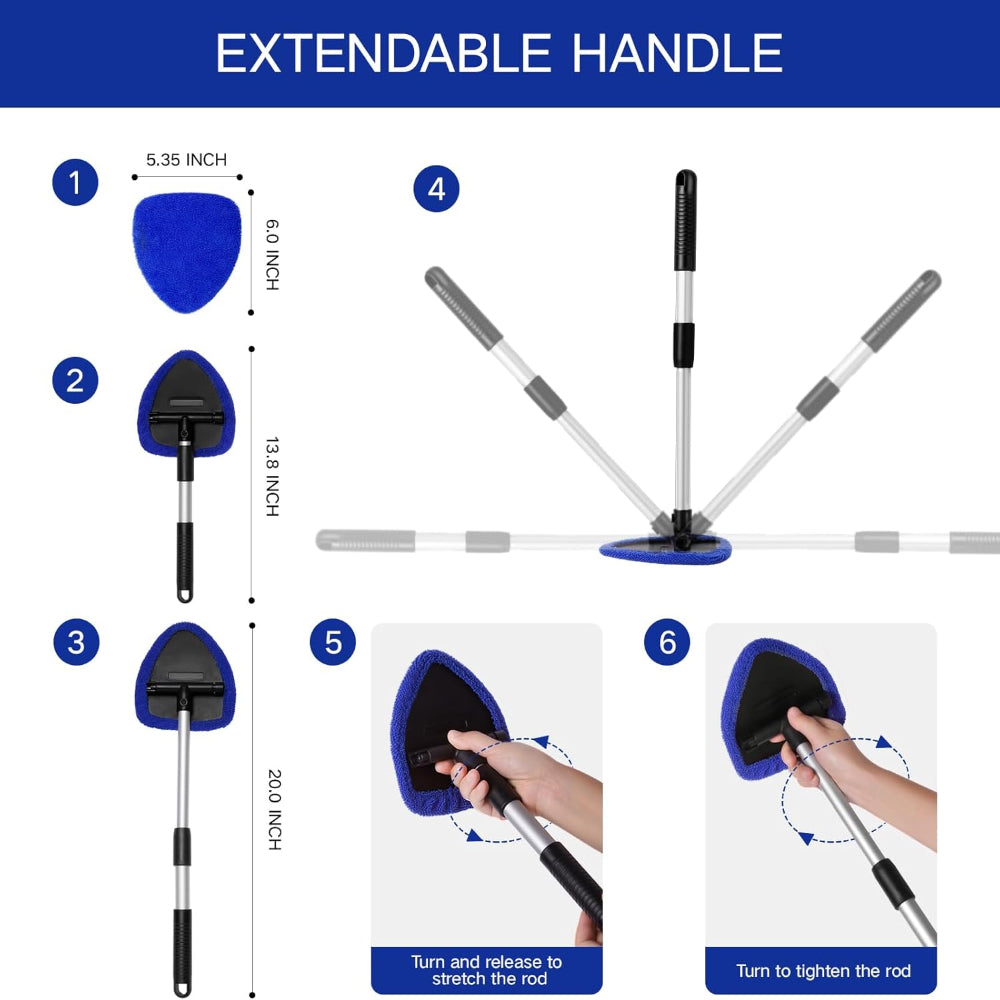 EXTENDABLE HANDLE

1

5.35 INCH

6.0 INCH

2

13.8 INCH

3

20.0 INCH

4

5

Turn and release to stretch the rod

6

Turn to tighten the rod