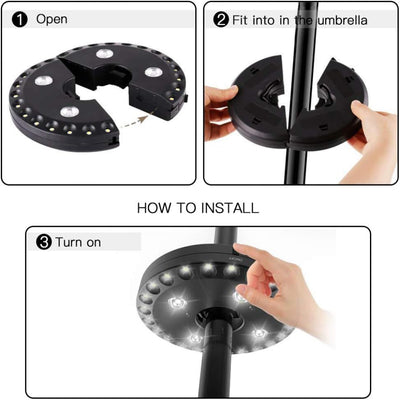 1 Open

2 Fit into in the umbrella

HOW TO INSTALL

3 Turn on