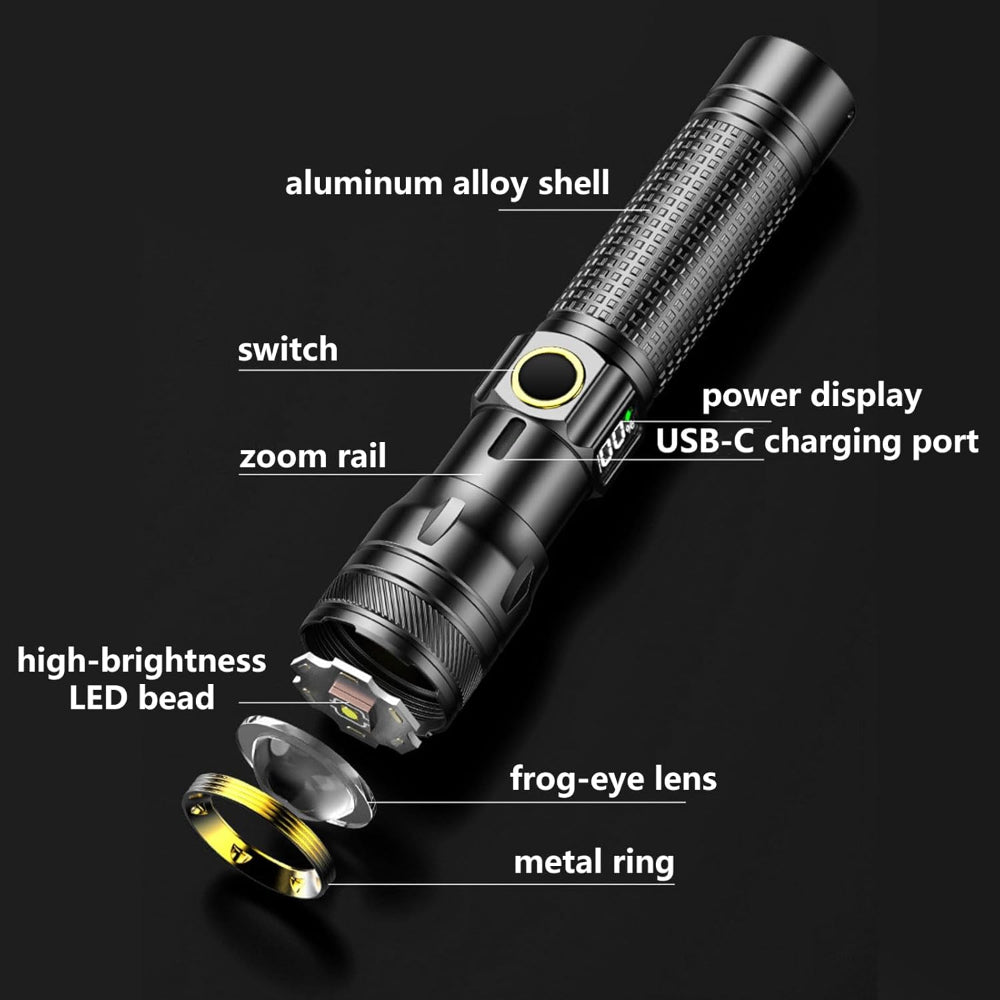 aluminum alloy shell

switch

power display

USB-C charging port

zoom rail

high-brightness LED bead

frog-eye lens

metal ring