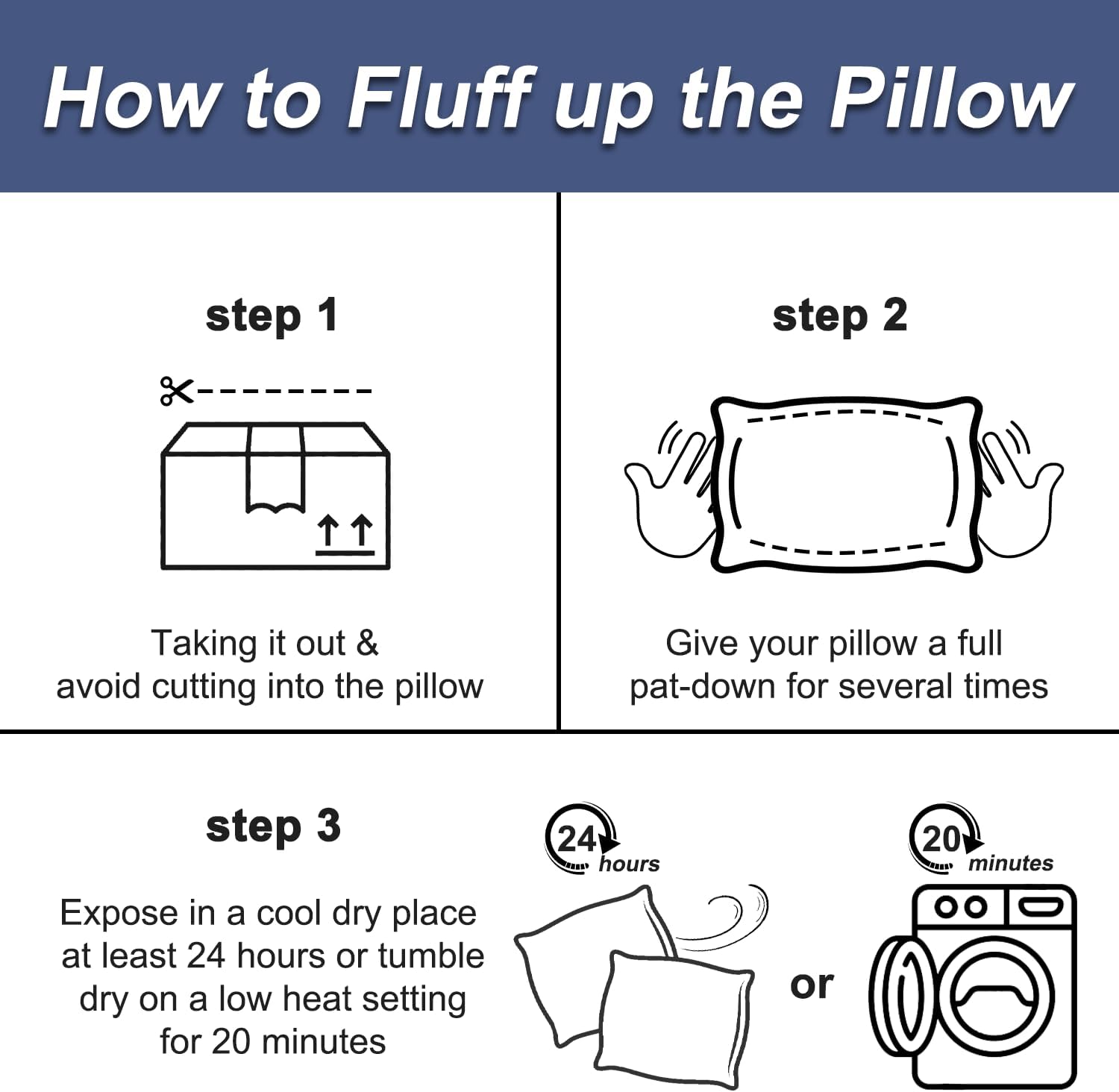 How to Fluff up the Pillow

step 1

Taking it out &
avoid cutting into the pillow

step 2

Give your pillow a full
pat-down for several times

step 3

Expose in a cool dry place at least 24 hours or tumble dry on a low heat setting for 20 minutes

24 hours

or

20 minutes