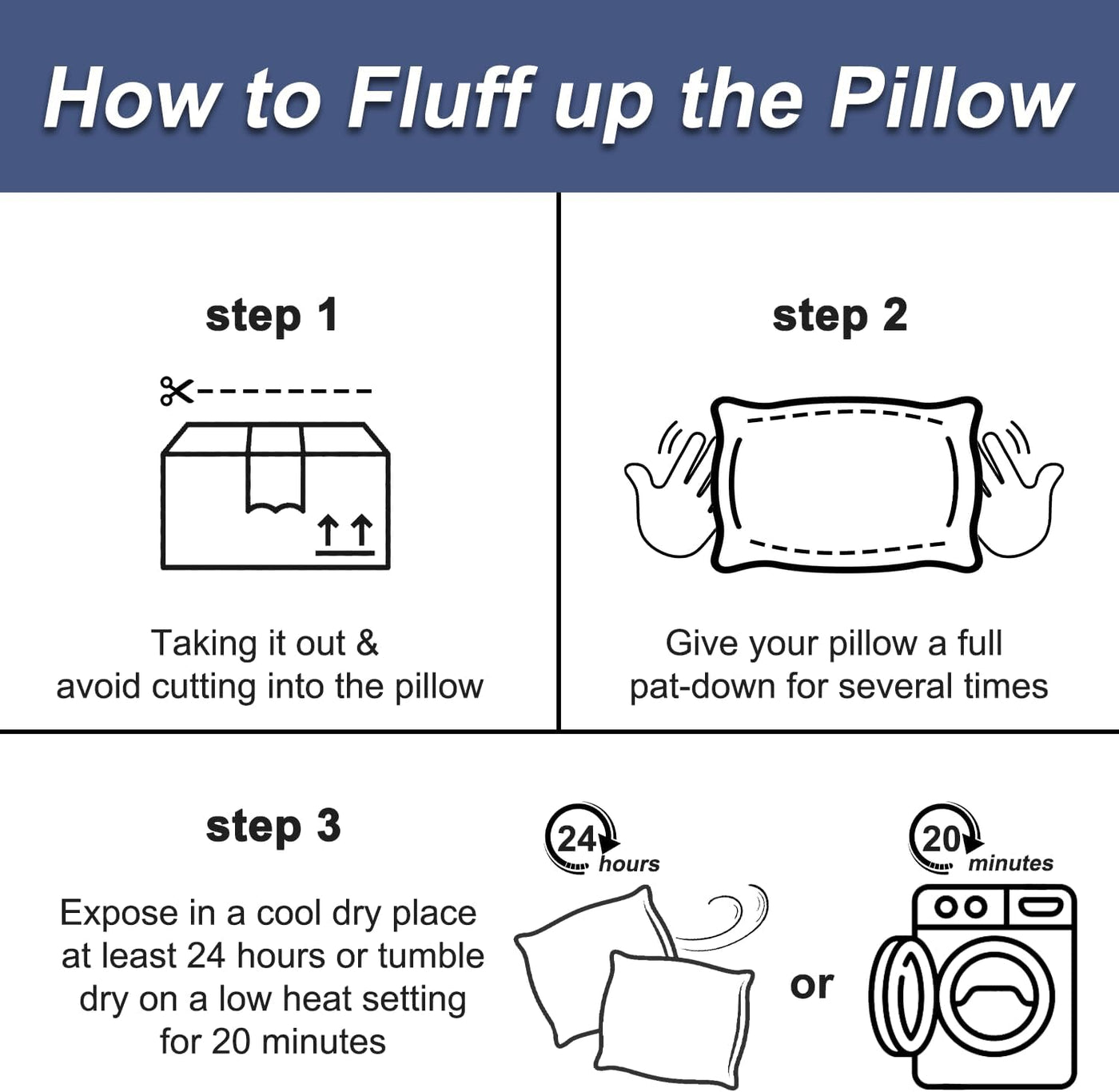 How to Fluff up the Pillow

step 1

Taking it out & avoid cutting into the pillow

step 2

Give your pillow a full pat-down for several times

step 3

Expose in a cool dry place at least 24 hours or tumble dry on a low heat setting for 20 minutes

24 hours

or

20 minutes