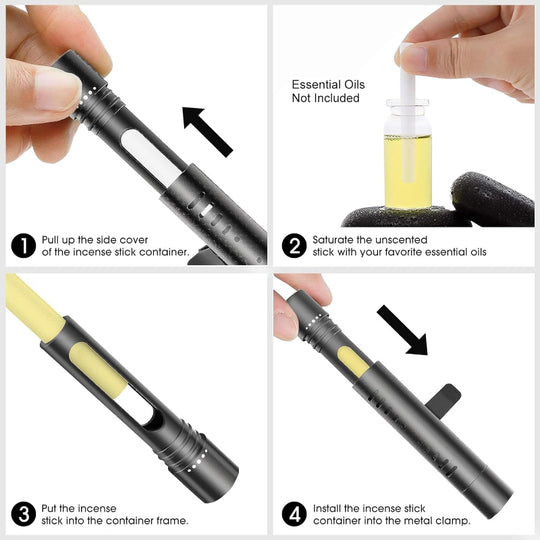 1 Pull up the side cover of the incense stick container.

Essential Oils Not Included

2 Saturate the unscented stick with your favorite essential oils

3 Put the incense stick into the container frame.

4 Install the incense stick container into the metal clamp.