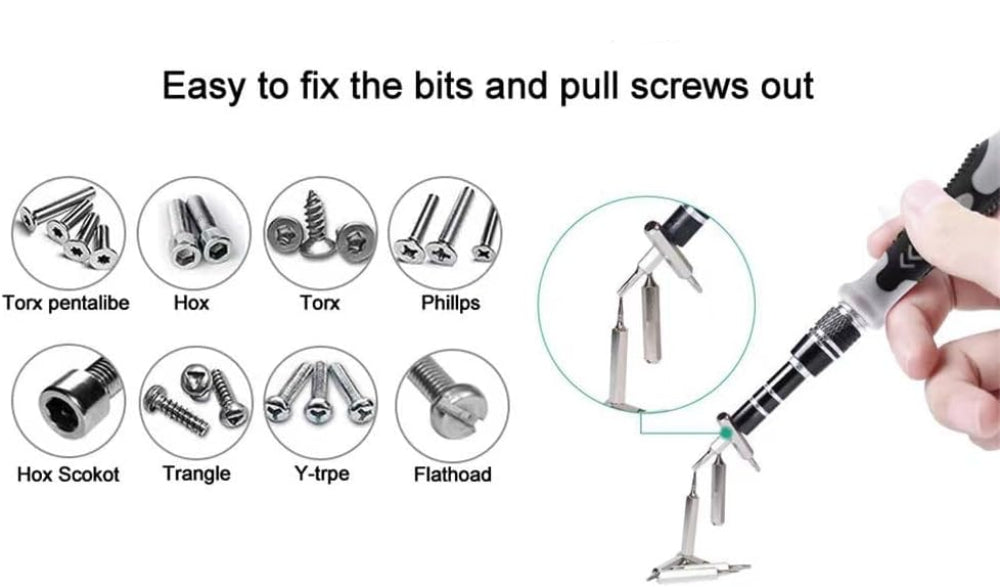 Easy to fix the bits and pull screws out

Torx pentalibe

Hox

Torx

Phillps

Hox Scokot

Trangle

Y-trpe

Flathoad