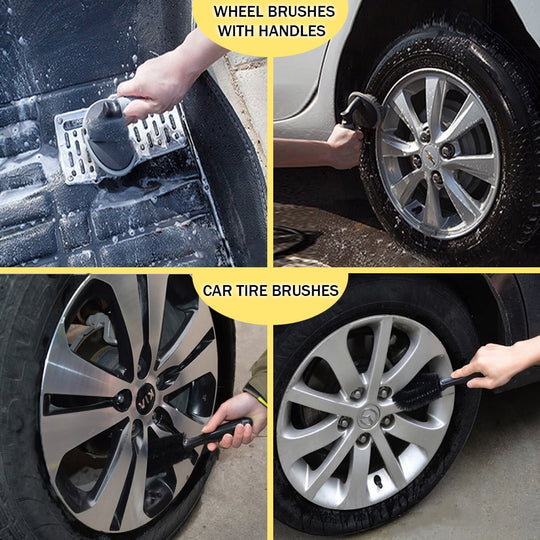 WHEEL BRUSHES WITH HANDLES

CAR TIRE BRUSHES

KIA