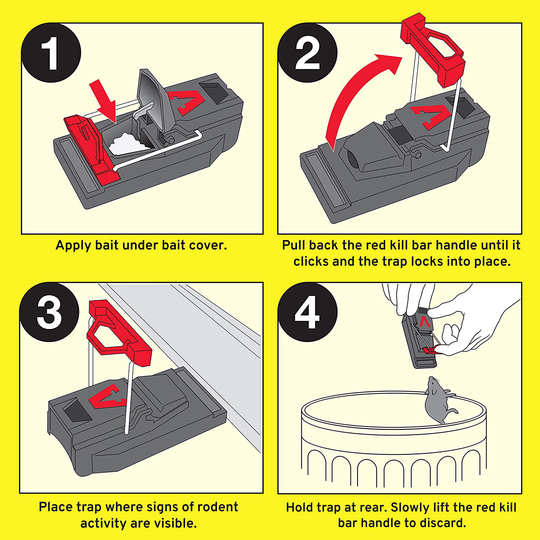 1

Apply bait under bait cover.

2

Pull back the red kill bar handle until it clicks and the trap locks into place.

3

Place trap where signs of rodent activity are visible.

4

Hold trap at rear. Slowly lift the red kill bar handle to discard.