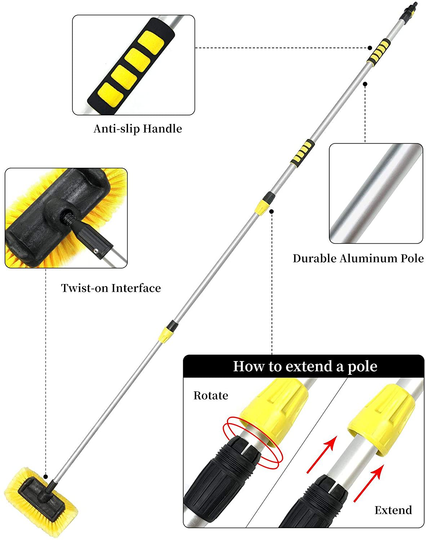 Anti-slip Handle

Durable Aluminum Pole

Twist-on Interface

How to extend a pole

Rotate

Extend