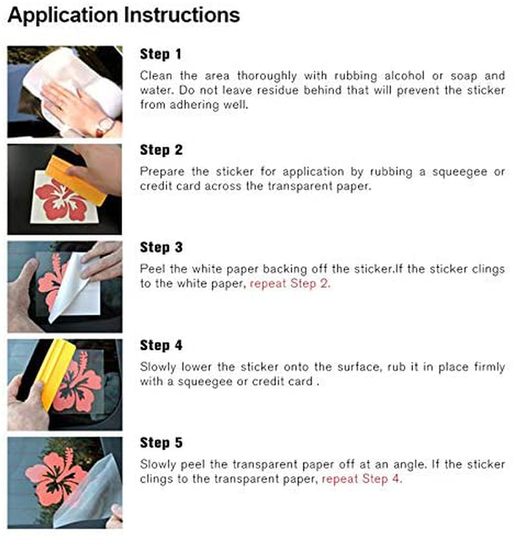 Application Instructions

Step 1

Clean the area thoroughly with rubbing alcohol or soap and water. Do not leave residue behind that will prevent the sticker from adhering well.

Step 2

Prepare the sticker for application by rubbing a squeegee or credit card across the transparent paper.

Step 3

Peel the white paper backing off the sticker.If the sticker clings to the white paper, repeat Step 2.

Step 4

Slowly lower the sticker onto the surface, rub it in place firmly with a squeegee or credit card .

Step 5

Slowly peel the transparent paper off at an angle. If the sticker clings to the transparent paper, repeat Step 4.