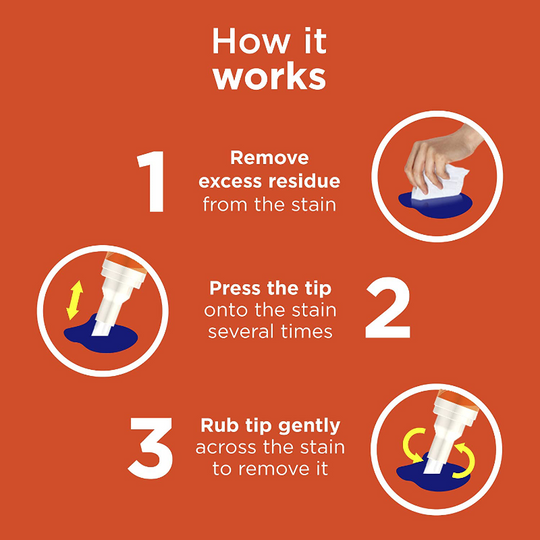 How it works

1 Remove excess residue from the stain

Press the tip onto the stain several times 2

3 Rub tip gently across the stain to remove it