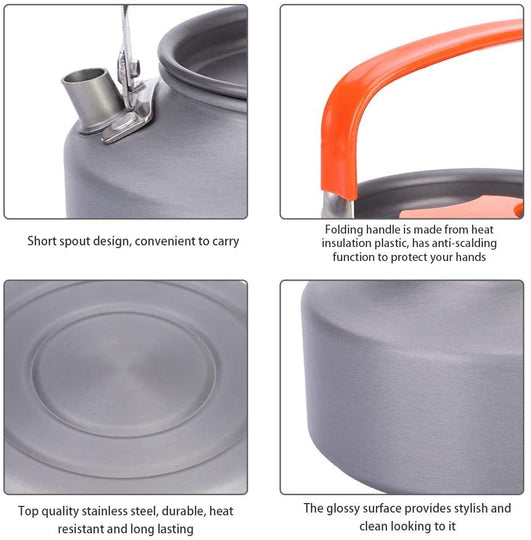 Short spout design, convenient to carry

Folding handle is made from heat insulation plastic, has anti-scalding function to protect your hands

Top quality stainless steel, durable, heat resistant and long lasting

The glossy surface provides stylish and clean looking to it