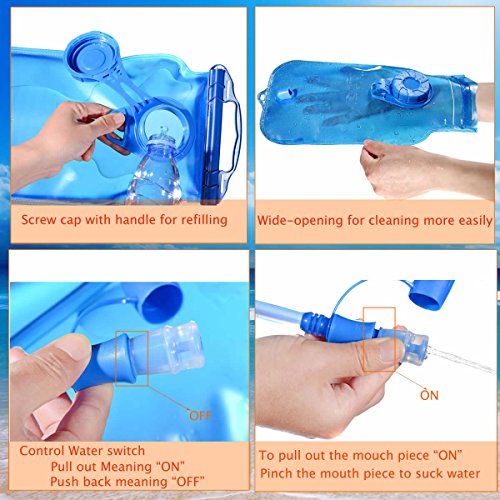 Screw cap with handle for refilling

Wide-opening for cleaning more easily

OFF

Control Water switch
Pull out Meaning “ON”
Push back meaning “OFF”

ON

To pull out the mouch piece “ON”
Pinch the mouth piece to suck water