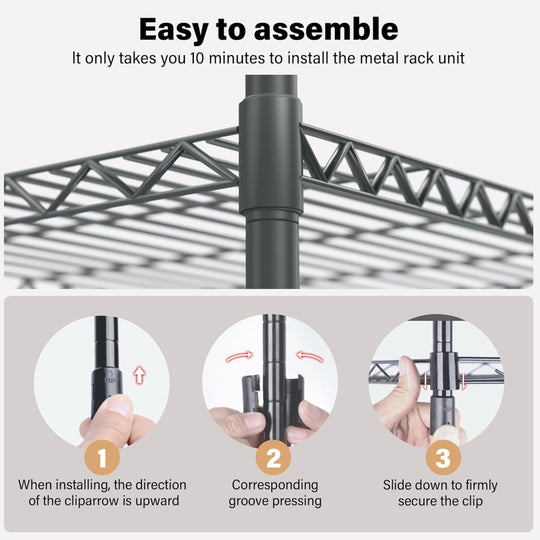 Easy to assemble

It only takes you 10 minutes to install the metal rack unit

1
When installing, the direction of the cliparrow is upward

2
Corresponding groove pressing

3
Slide down to firmly secure the clip