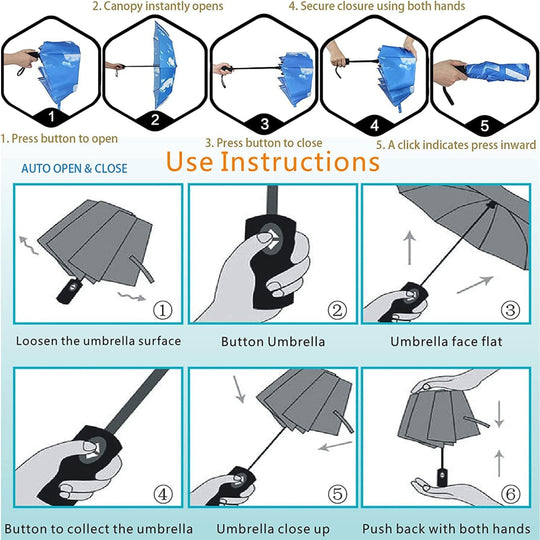 2. Canopy instantly opens

4. Secure closure using both hands

1

2

3

4

5

1. Press button to open

3. Press button to close

5. A click indicates press inward

Use Instructions

AUTO OPEN & CLOSE

①

Loosen the umbrella surface

②

Button Umbrella

③

Umbrella face flat

④

Button to collect the umbrella

⑤

Umbrella close up

⑥

Push back with both hands